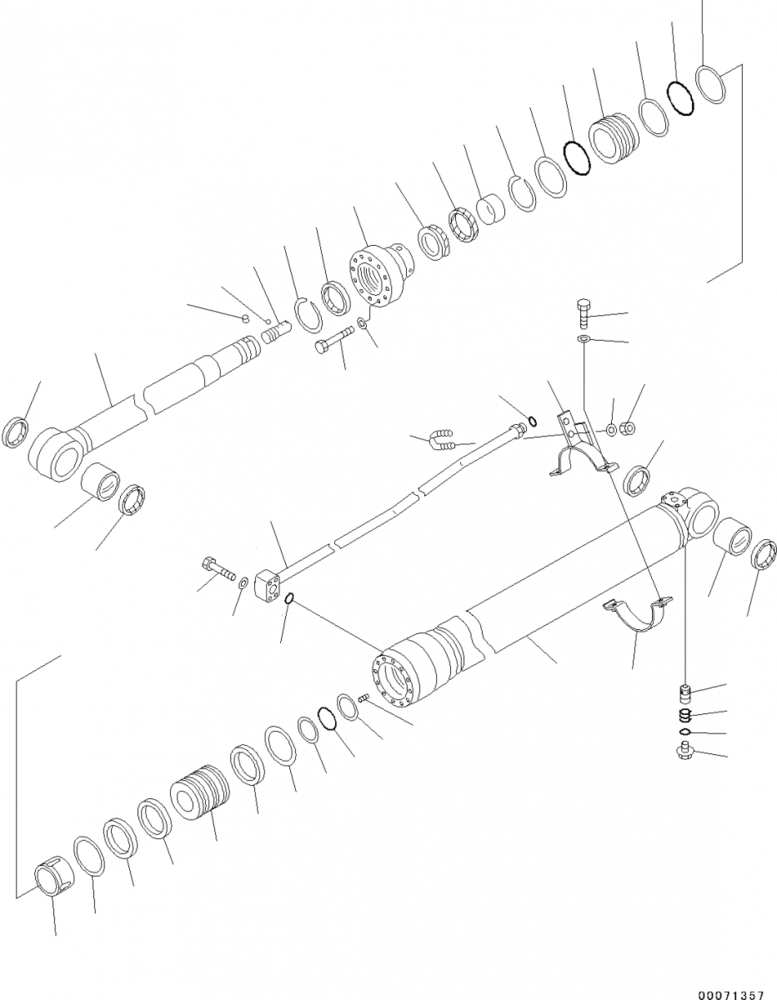 00071357