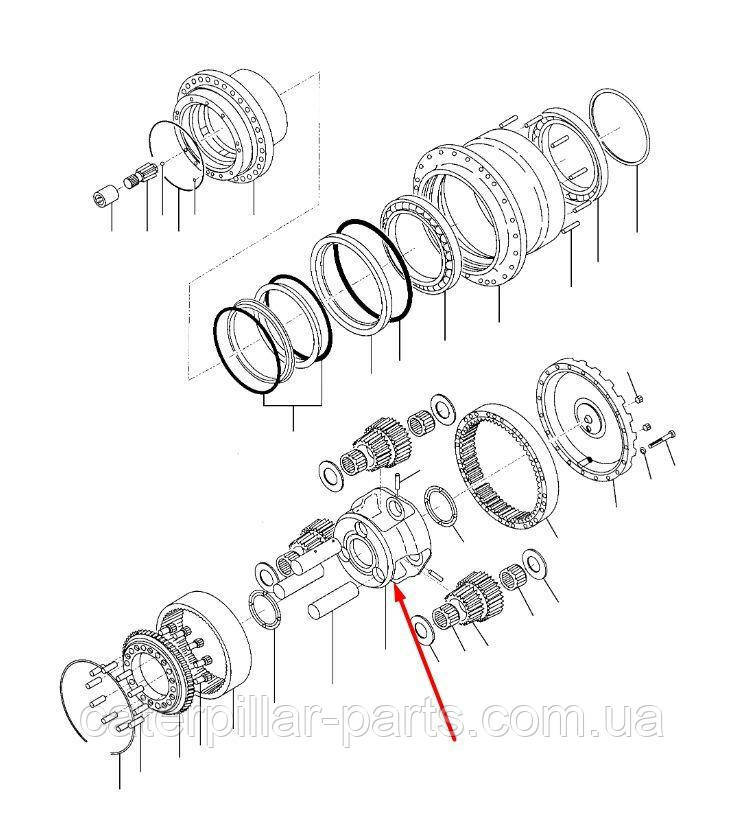 caterpillar-parts.com.ua