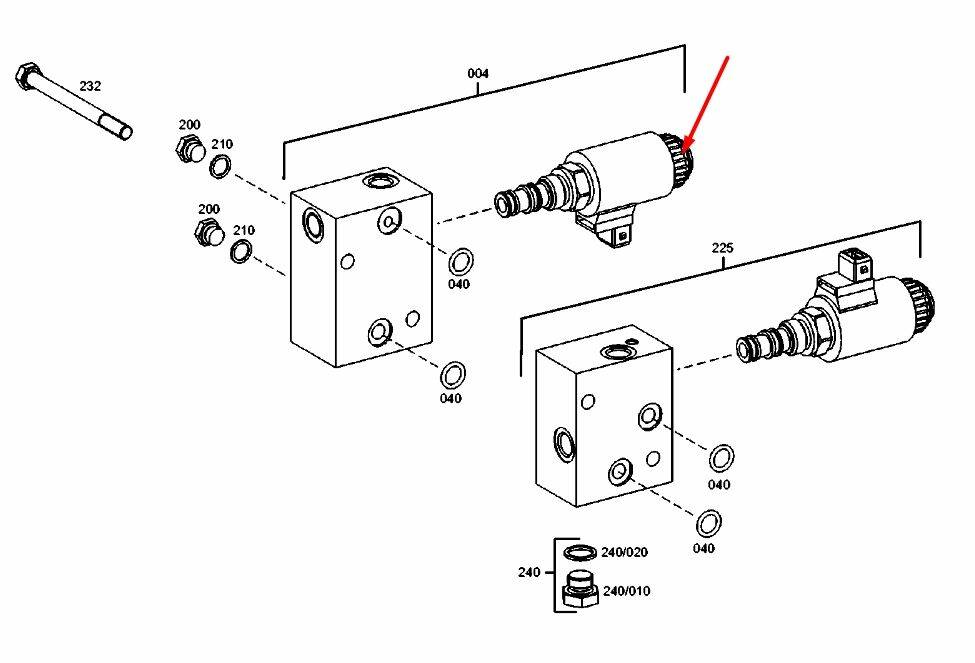 232
004
200
210
200
210
040
040
225
040
040
240
240/020
240/010