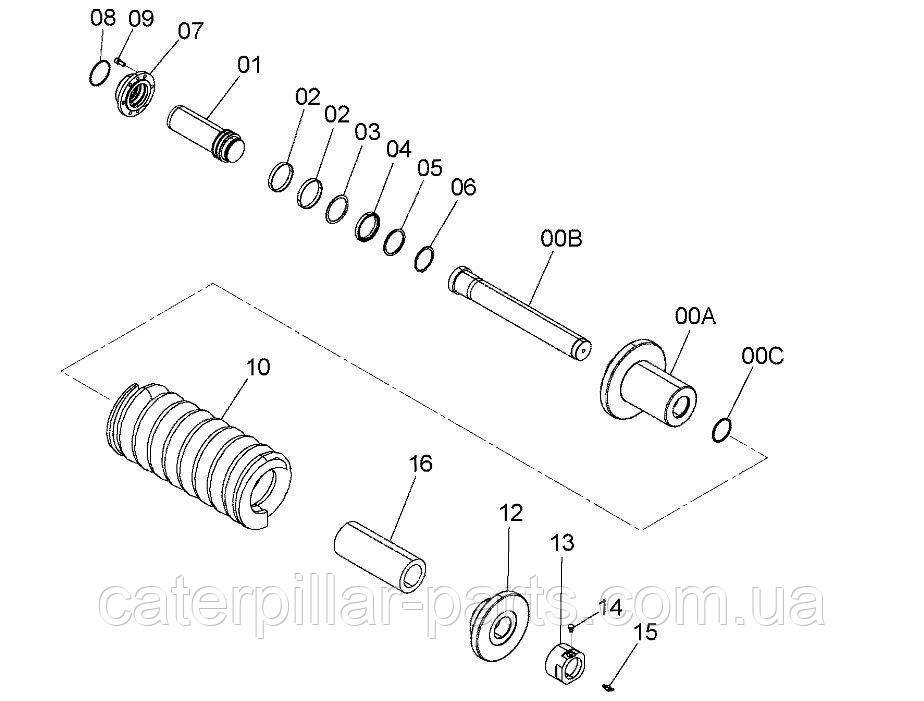 08 09 07
01
02
02
03
04
05
06
00B
00A
00C
10
16
12
13
14
15
caterpillar-parts.com.ua