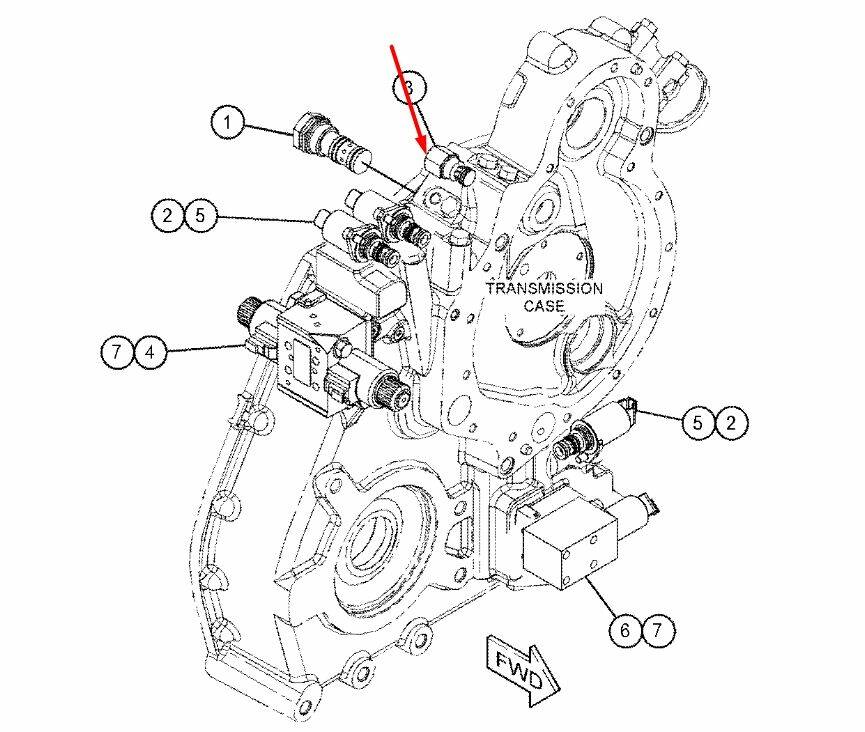 3
1
2 5
TRANSMISSION CASE
7 4
5 2
6 7
FWD