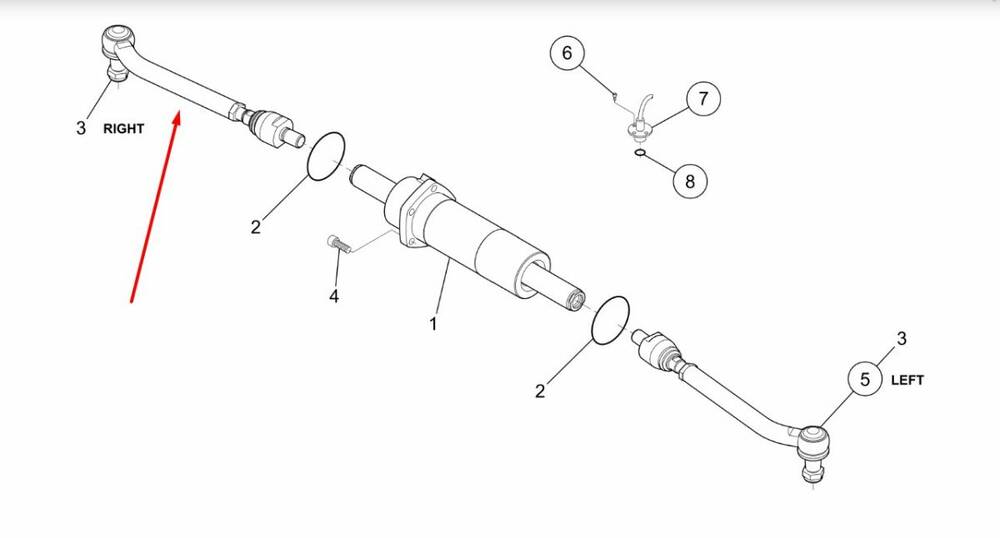 3 RIGHT

6

7

8

2

4

1

2

3

5 LEFT