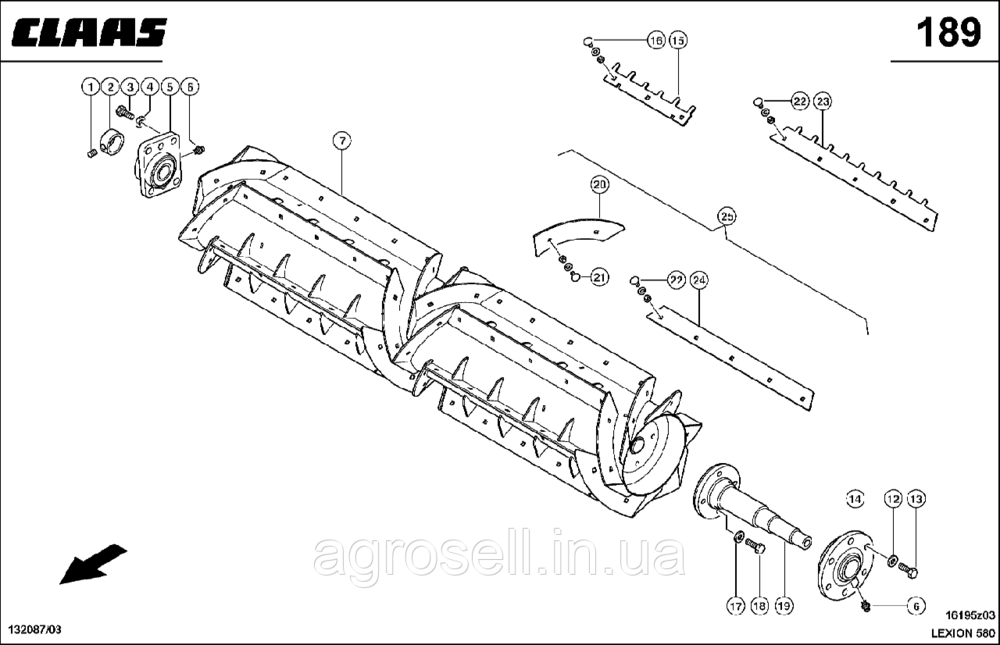 CLAAS

189

1 2 3 4 5 6

7

16 15

22 23

20

25

21

22 24

14 12 13

17 18 19

6

agrosell.in.ua

132087/03

16195z03
LEXION 580