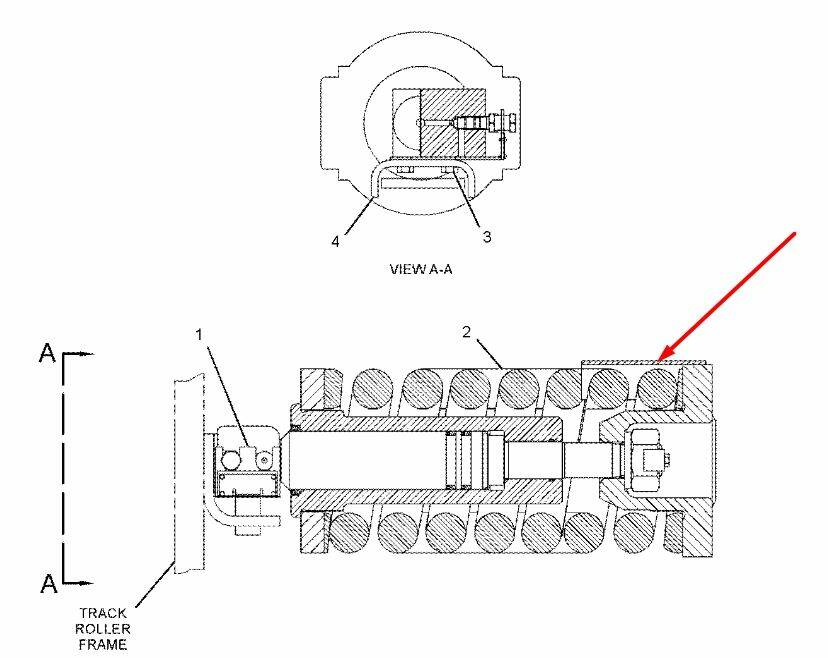 4
3
VIEW A-A
A
1
2
A
TRACK ROLLER FRAME