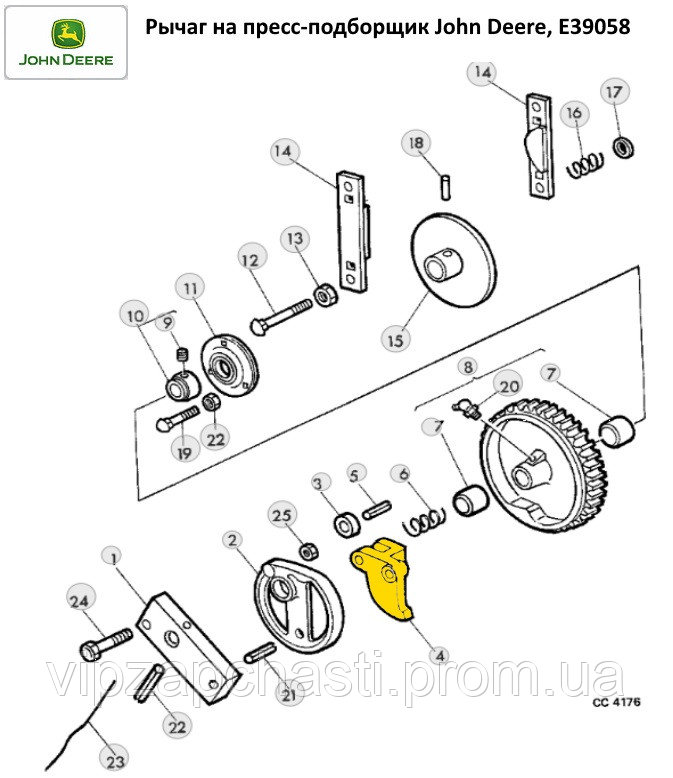 JOHN DEERE

Рычаг на пресс-подборщик John Deere, E39058

14
17
16
18
14
13
12
11
10
9
15
8
20
7
19
22
7
3
5
6
25
2
1
24
4
21
22
23

vipzapchasti.prom.ua

CC 4176