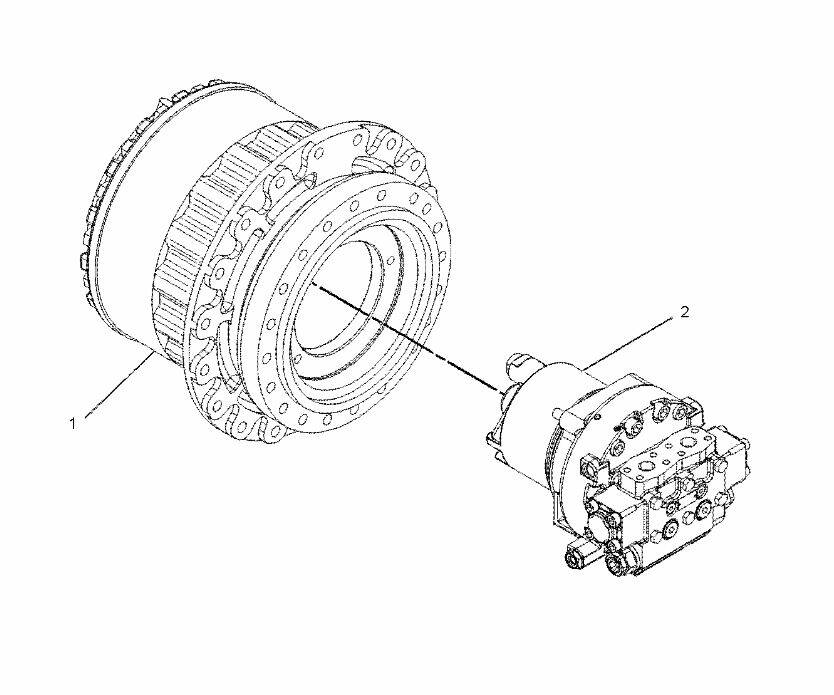 2
1