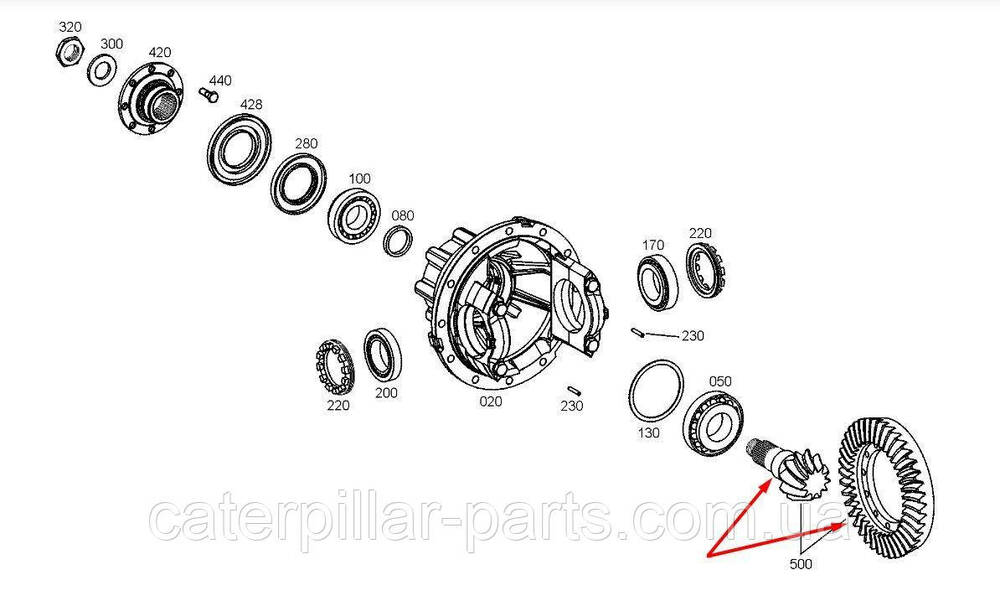 320
300
420
440
428
280
100
080
170
220
230
220
200
020
230
130
050
500
caterpillar-parts.com.ua