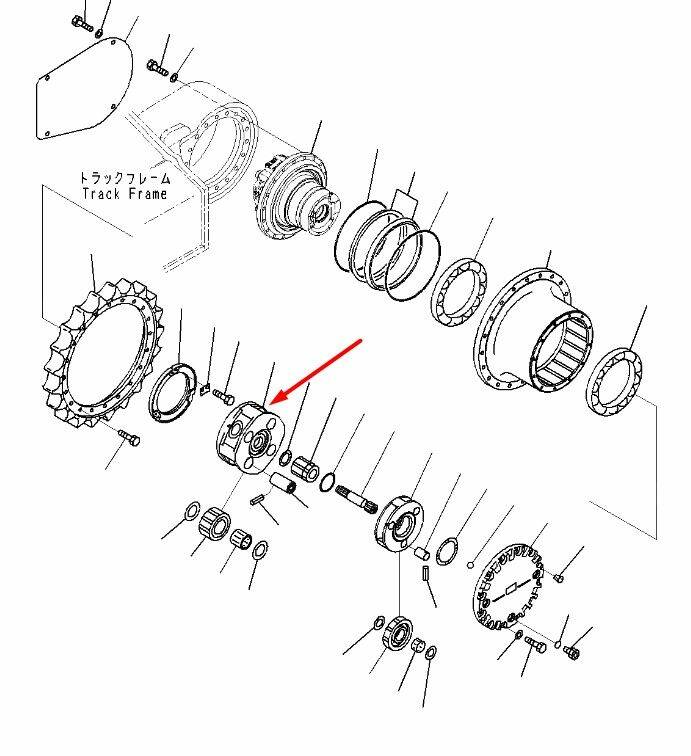 トラックフレーム
Track Frame