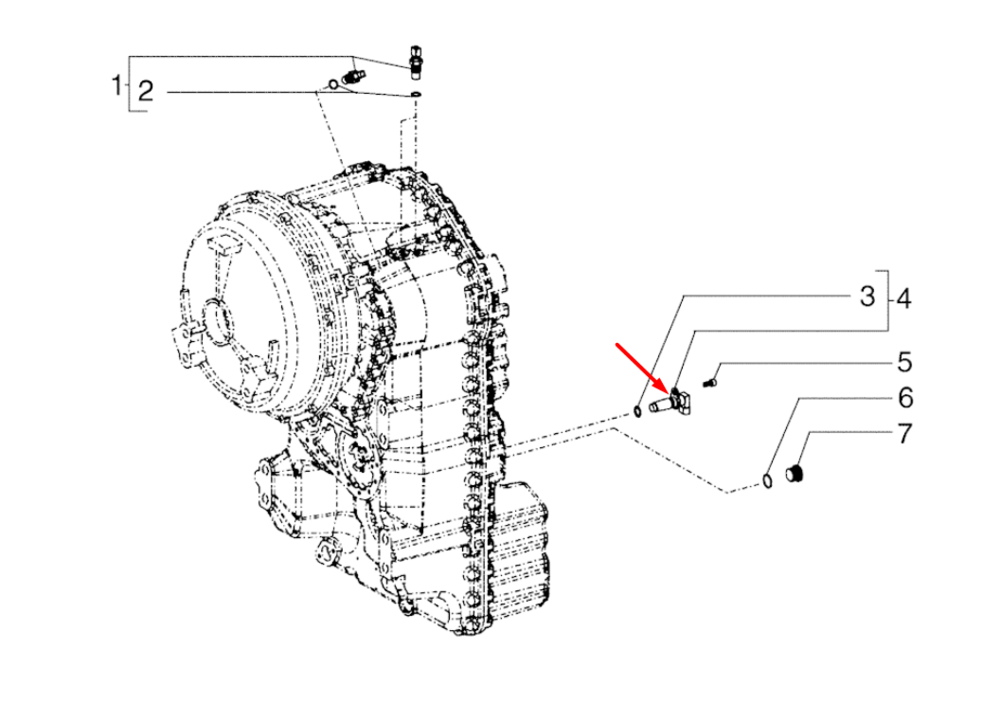 1
2
3
4
5
6
7