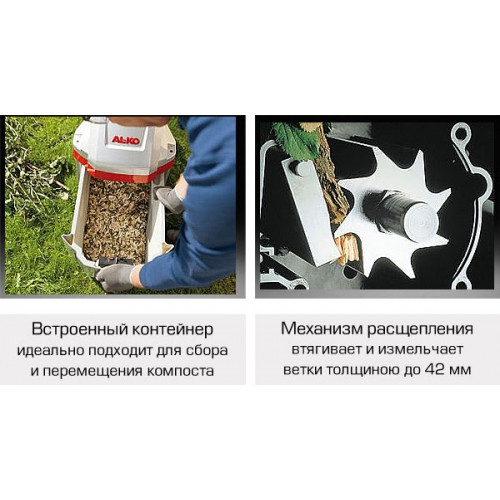 AL-KO

Встроенный контейнер идеально подходит для сбора и перемещения компоста

Механизм расщепления втягивает и измельчает ветки толщиною до 42 мм