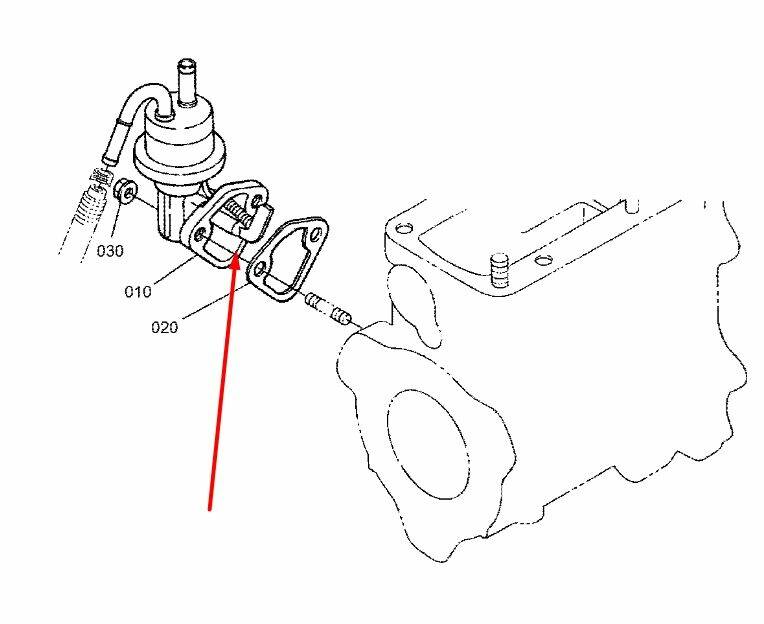 030

010

020