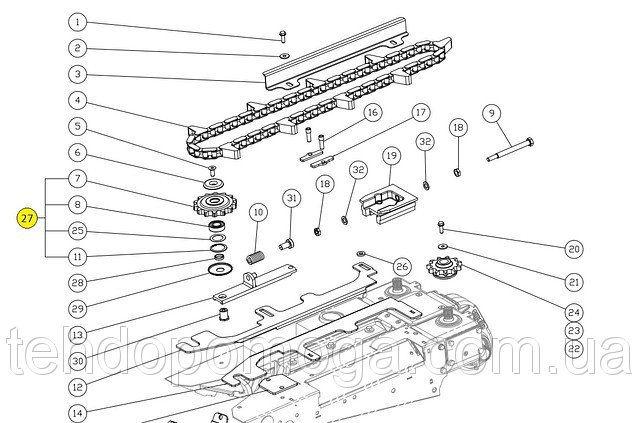 1
2
3
4
5
6
7
8
25
11
28
29
13
30
12
14
27
16
17
18
9
32
19
32
18
31
10
26
20
21
24
23
22
tehdopomoga.com.ua