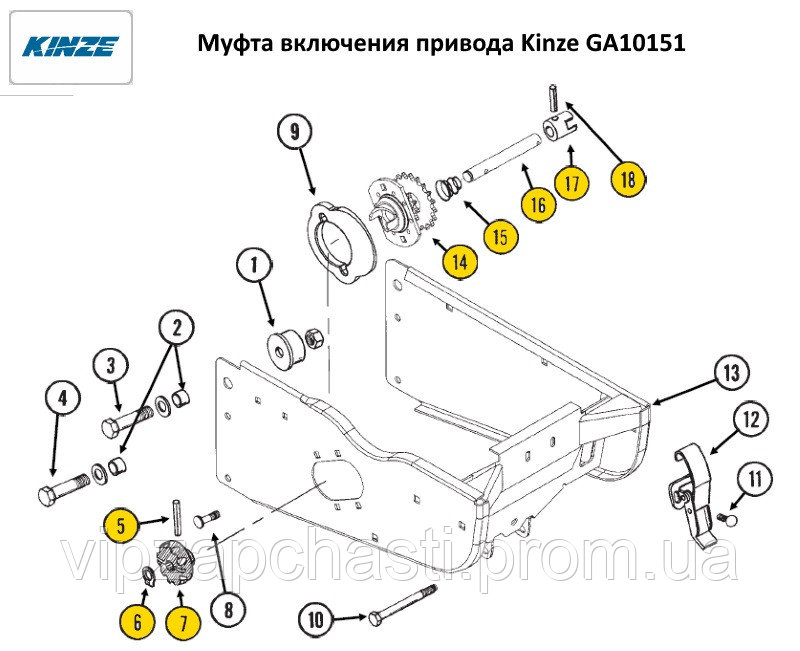 KINZE

Муфта включения привода Kinze GA10151

9
18
17
16
15
14
1
2
3
4
13
12
11
5
6
7
8
10

vipzapchasti.prom.ua