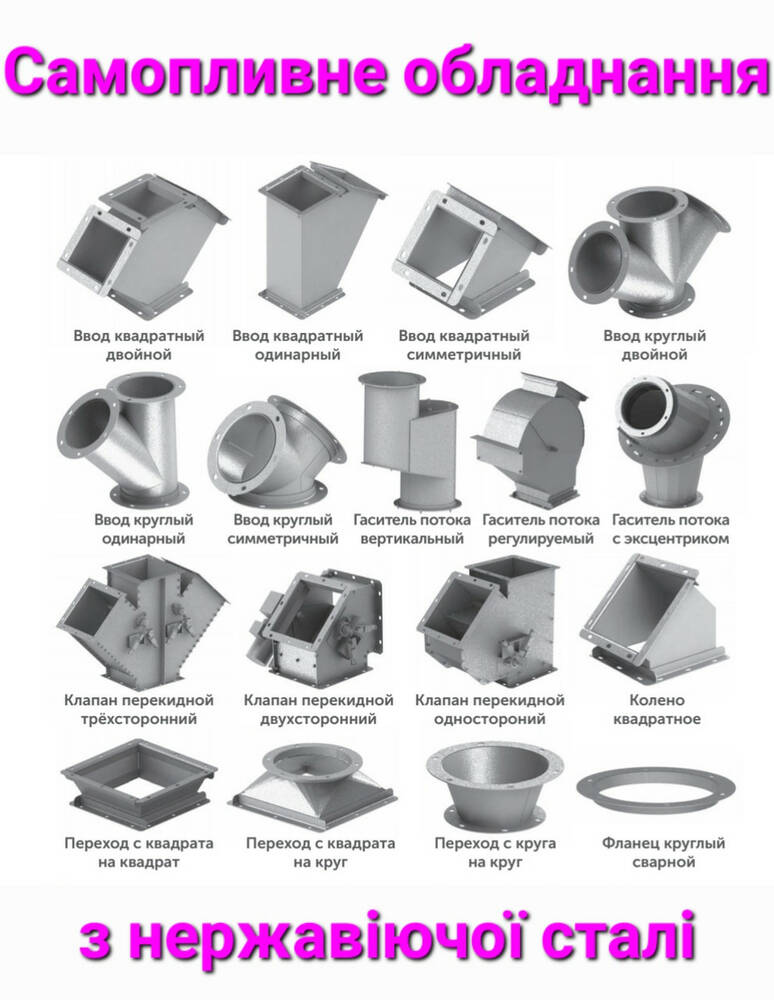 Самопливне обладнання

Ввод квадратный двойной

Ввод квадратный одинарный

Ввод квадратный симметричный

Ввод круглый двойной

Ввод круглый одинарный

Ввод круглый симметричный

Гаситель потока вертикальный

Гаситель потока регулируемый

Гаситель потока с эксцентриком

Клапан перекидной трёхсторонний

Клапан перекидной двухсторонний

Клапан перекидной одностороний

Колено квадратное

Переход с квадрата на квадрат

Переход с квадрата на круг

Переход с круга на круг

Фланец круглый сварной

з нержавіючої сталі