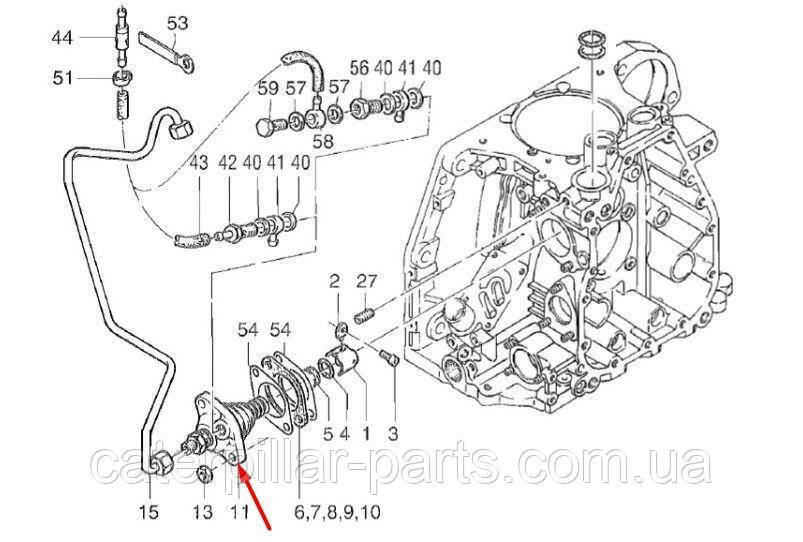 44
53
51
59 57 57
56 40 41 40
58
43 42 40 41 40
2 27
54 54
5 4 1 3
15 13 11 6,7,8,9,10
caterpillar-parts.com.ua