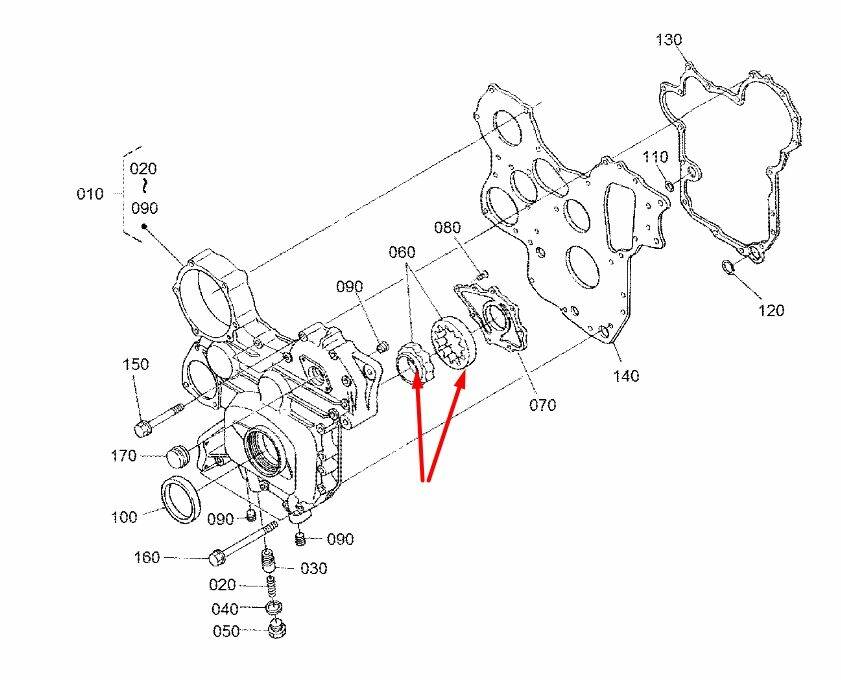 130
020
~
090
010
110
080
060
090
120
150
140
070
170
100
090
090
160
030
020
040
050