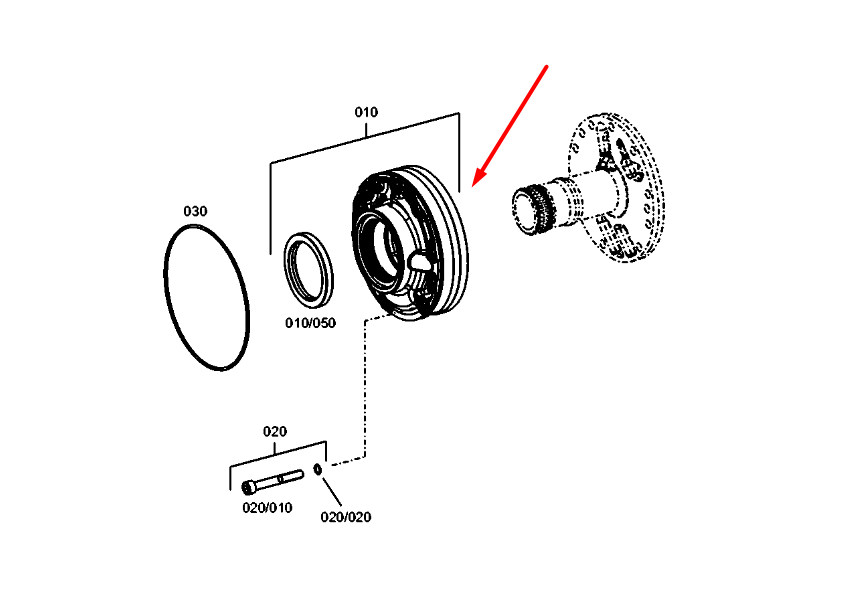 010
030
010/050
020
020/010
020/020