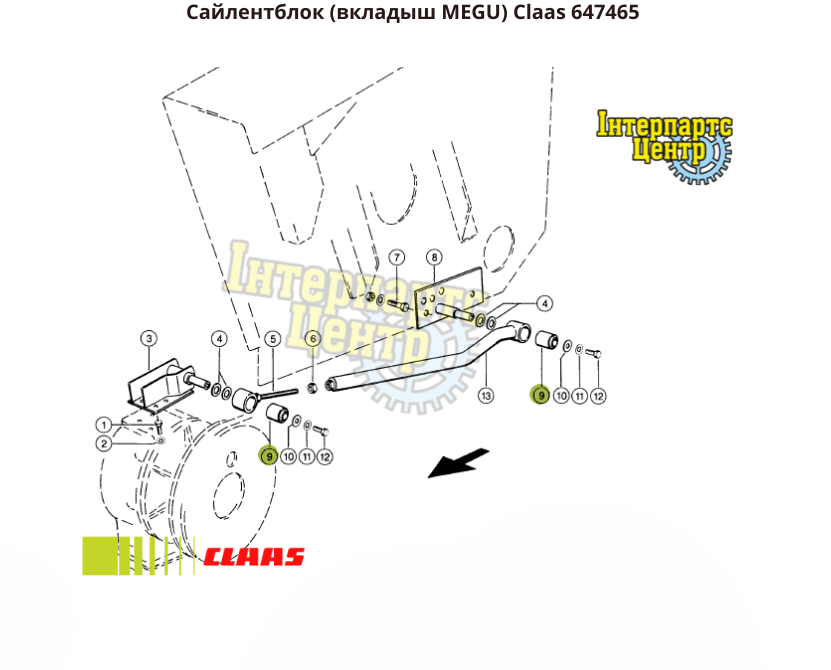 Сайлентблок (вкладыш MEGU) Claas 647465

Інтерпартс Центр

Інтерпартс Центр

7
8
4
3
4
5
6
13
9
10
11
12
1
2
9
10
11
12

CLAAS