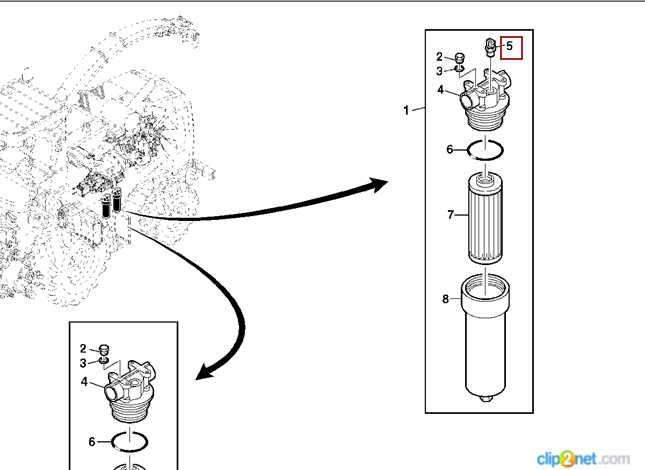 5
2
3
4
1
6
7
8

2
3
4
6

clip2net.com