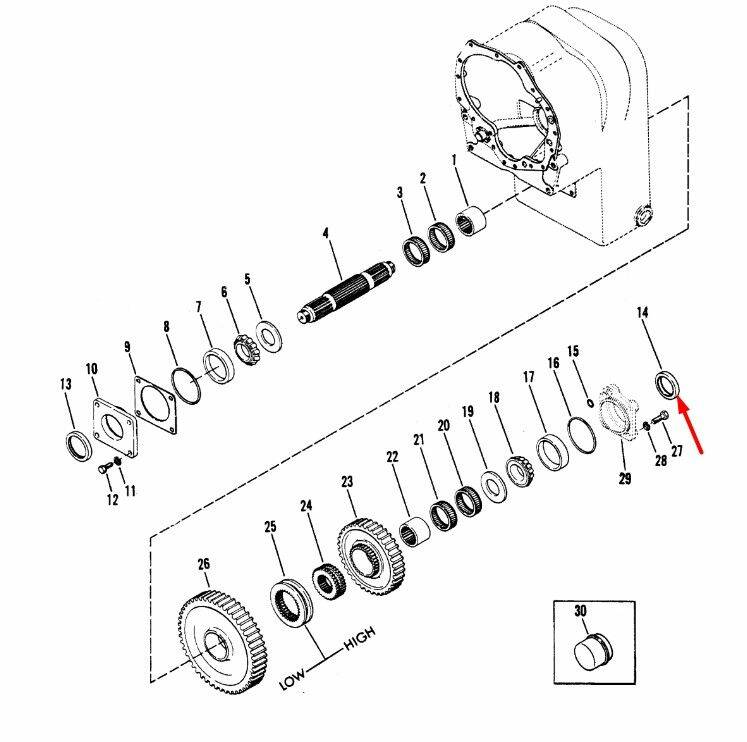 1
2
3
4
5
6
7
8
9
10
13
12
11
14
15
16
17
18
19
20
21
22
23
24
25
26
27
28
29
30
LOW
HIGH