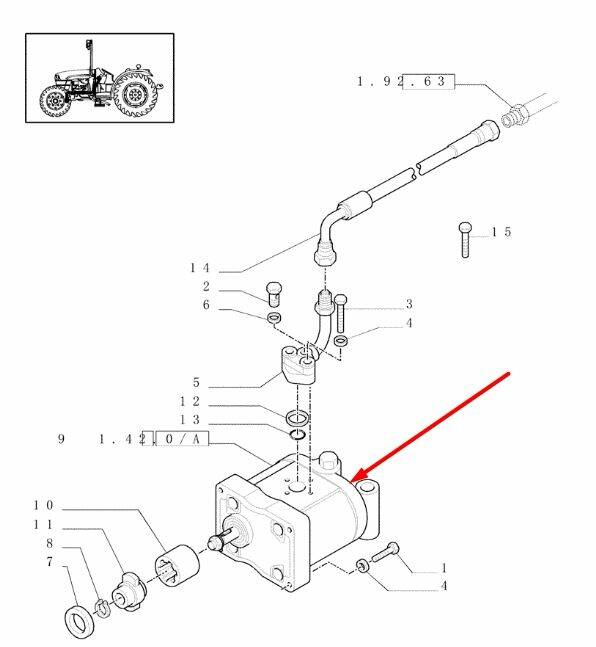 1.92.63
15
14
2
6
3
4
5
12
13
9 1.42.0/A
10
11
8
7
1
4