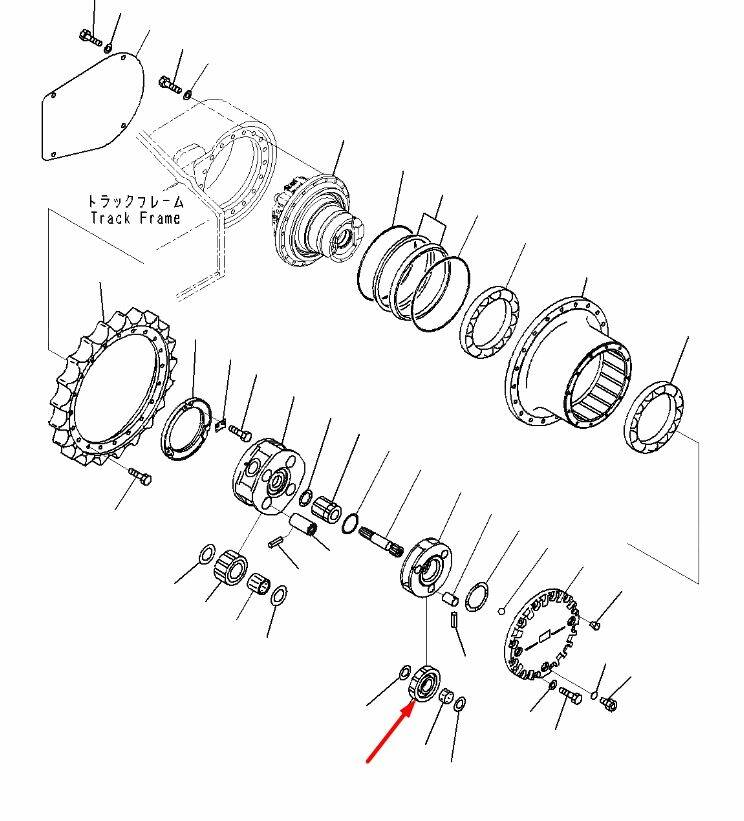 トラックフレーム
Track Frame