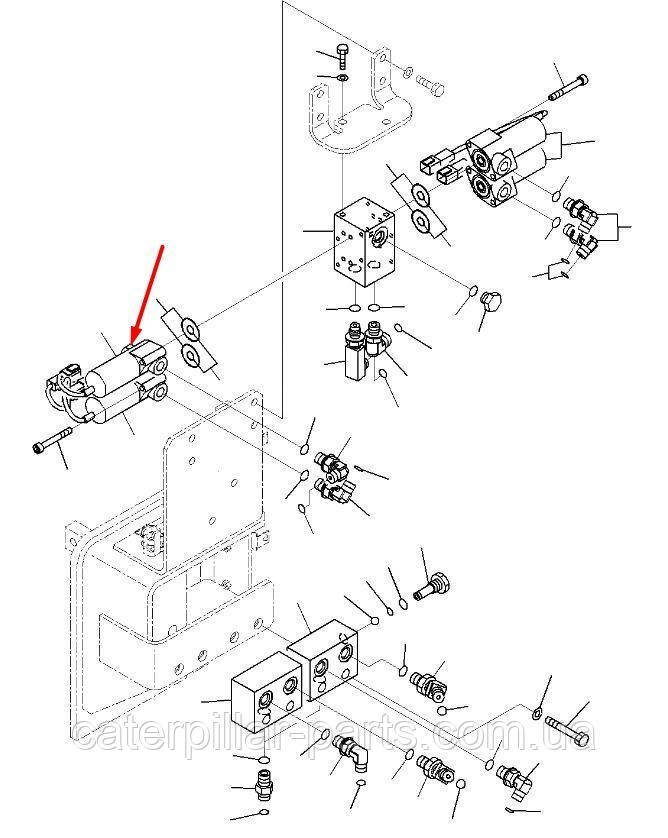 caterpillar-parts.com.ua