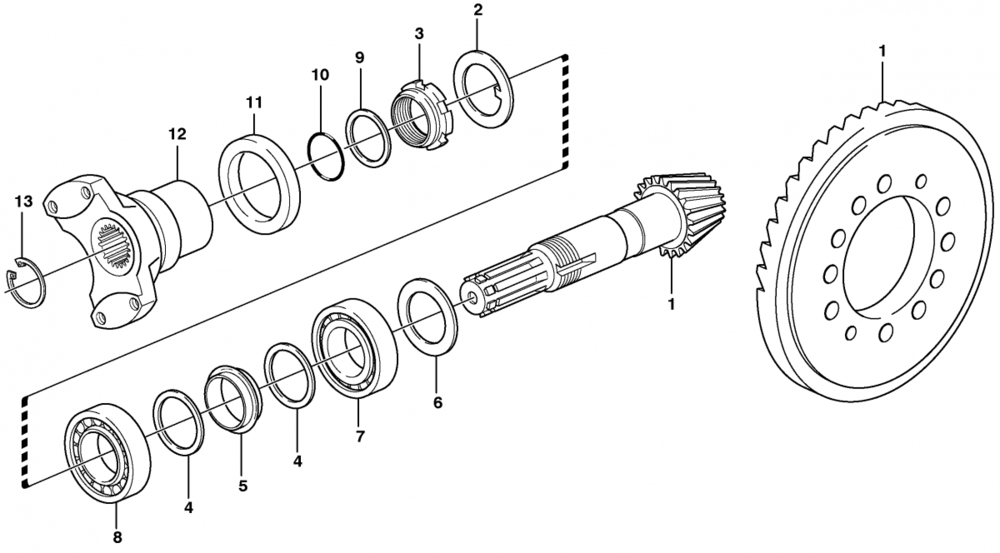 2
3
9
10
11
12
13
1
1
6
7
4
5
4
8