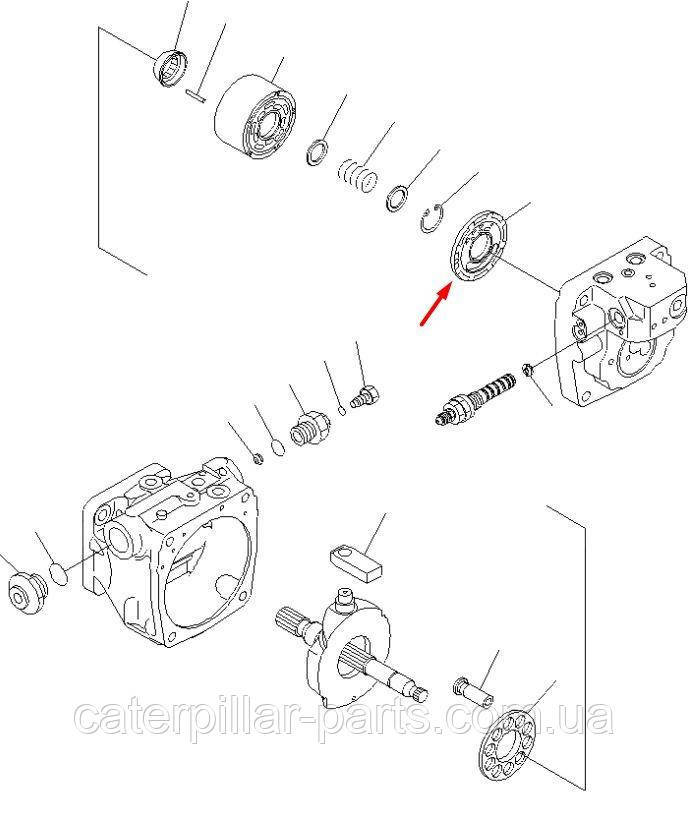 caterpillar-parts.com.ua