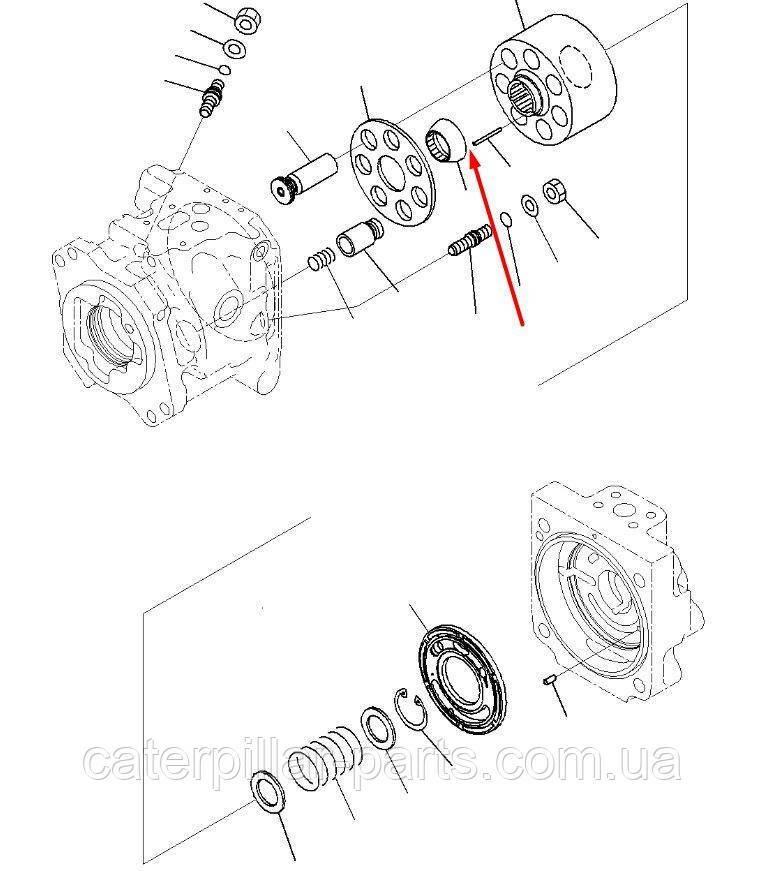 caterpillar-parts.com.ua