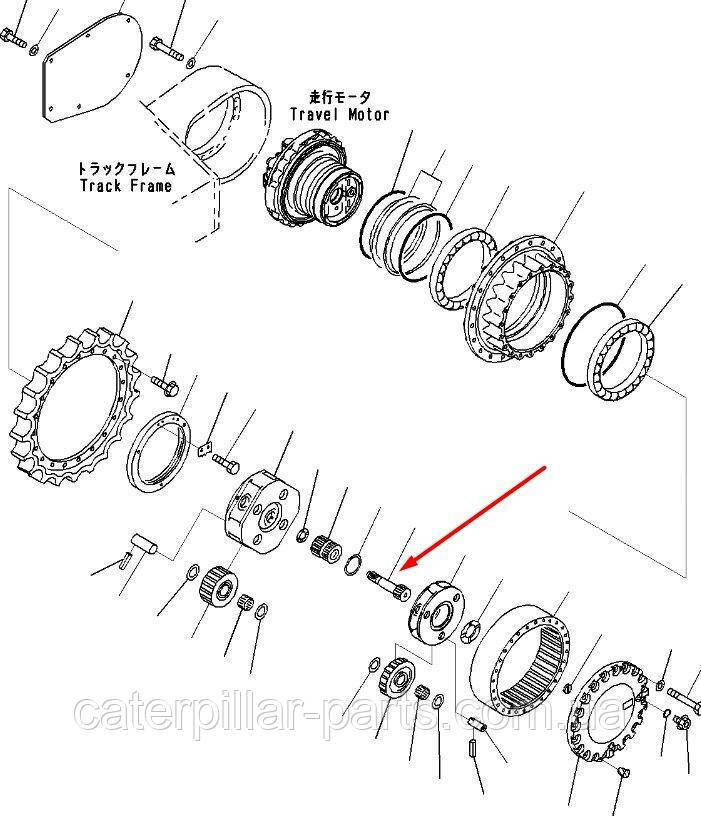 走行モータ
Travel Motor

トラックフレーム
Track Frame

caterpillar-parts.com.ua