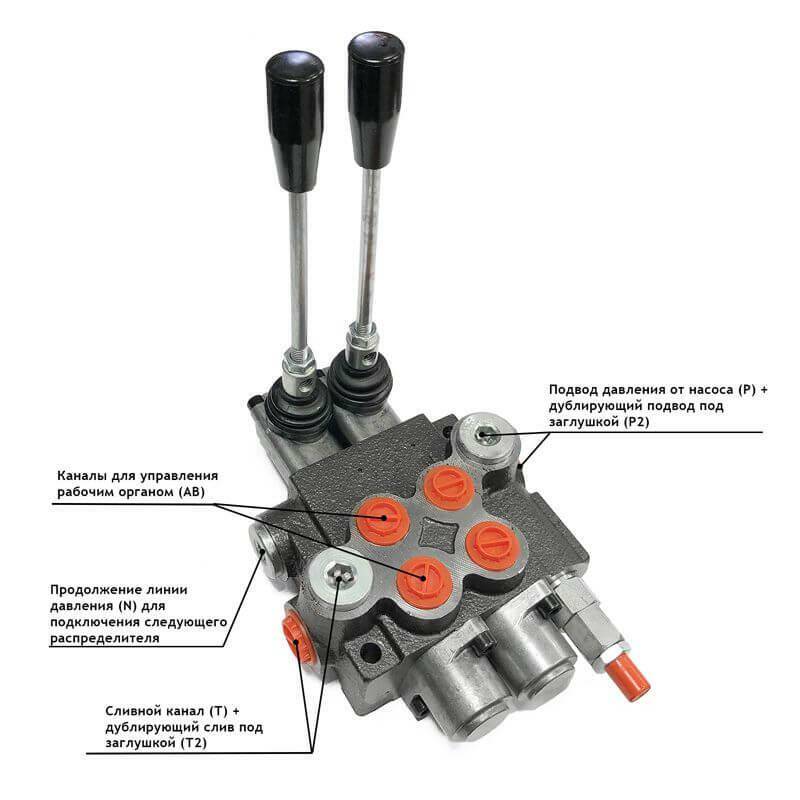 Подвод давления от насоса (P) + дублирующий подвод под заглушкой (P2)

Каналы для управления рабочим органом (AB)

Продолжение линии давления (N) для подключения следующего распределителя

Сливной канал (T) + дублирующий слив под заглушкой (T2)