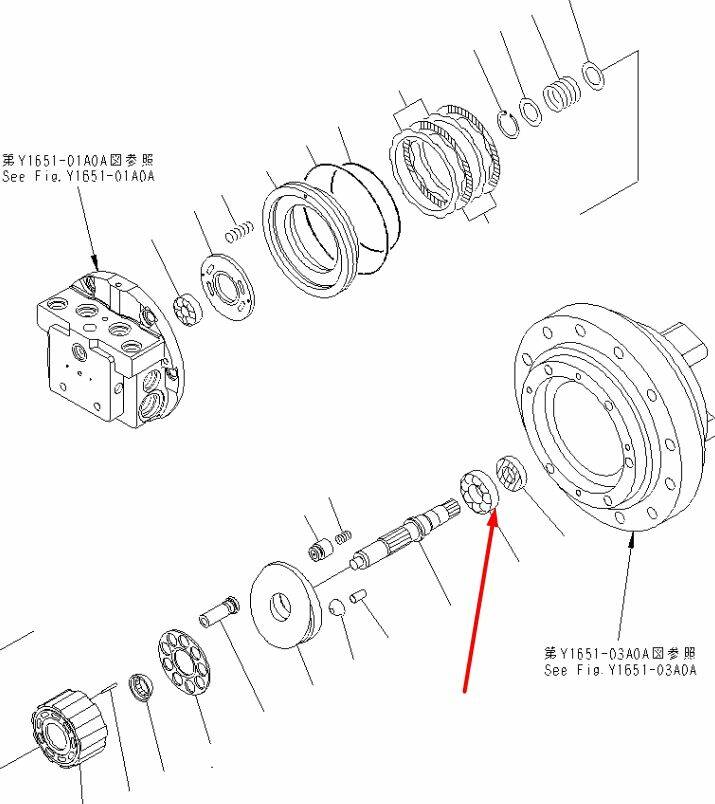 第Y1651-01A0A図参照
See Fig.Y1651-01A0A

第Y1651-03A0A図参照
See Fig.Y1651-03A0A