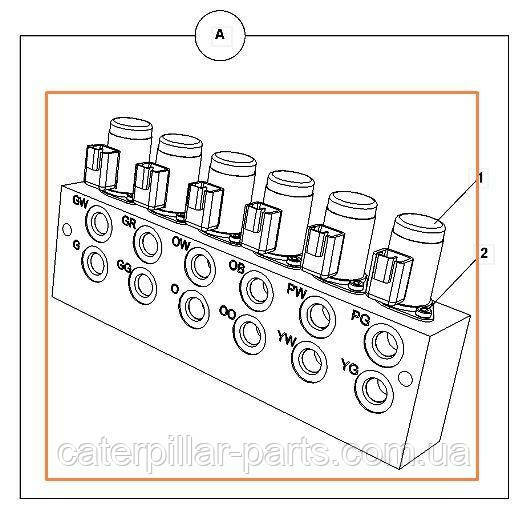 A

1

2

GW

GR

OW

OB

PW

PG

G

GG

O

OO

YW

YG

caterpillar-parts.com.ua