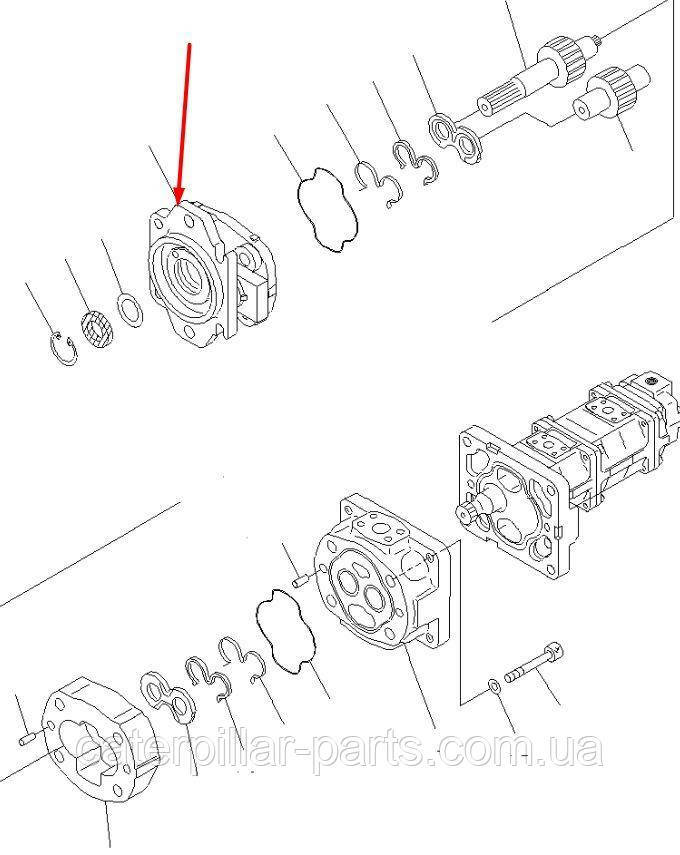 caterpillar-parts.com.ua