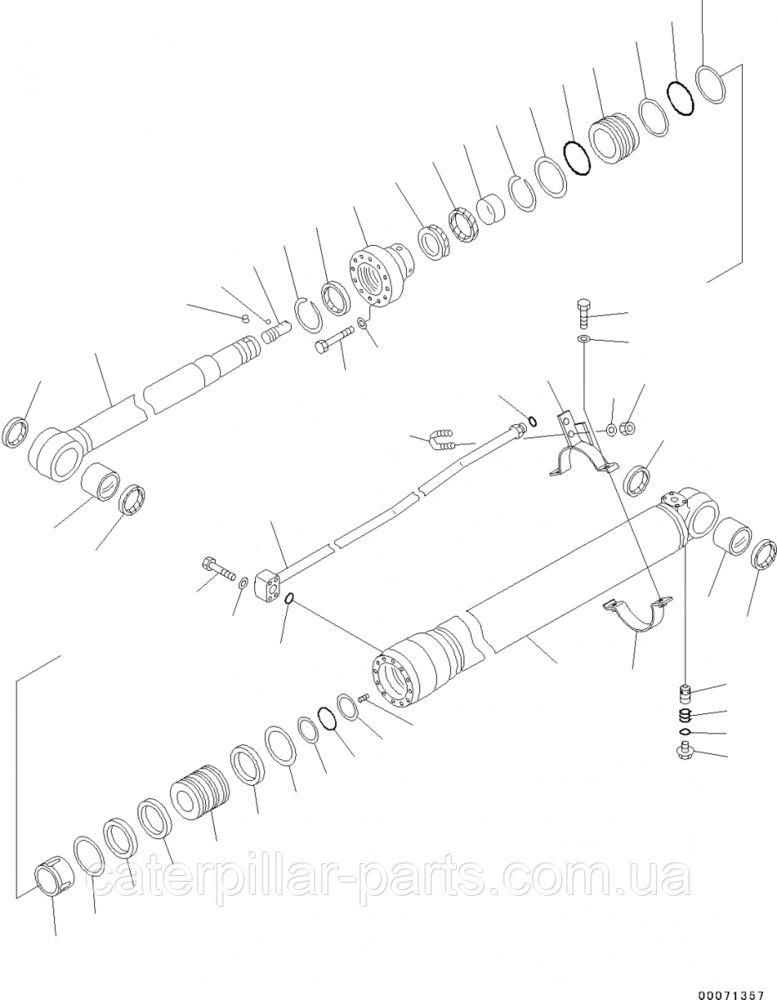 caterpillar-parts.com.ua

00071357