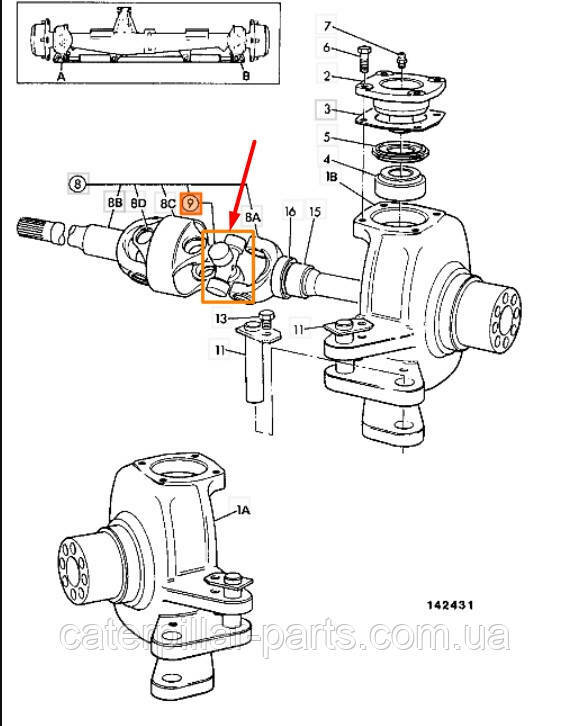 A
B
7
6
2
3
5
4
1B
8
8B
8D
8C
9
8A
16
15
13
11
11
1A
142431
caterpillar-parts.com.ua