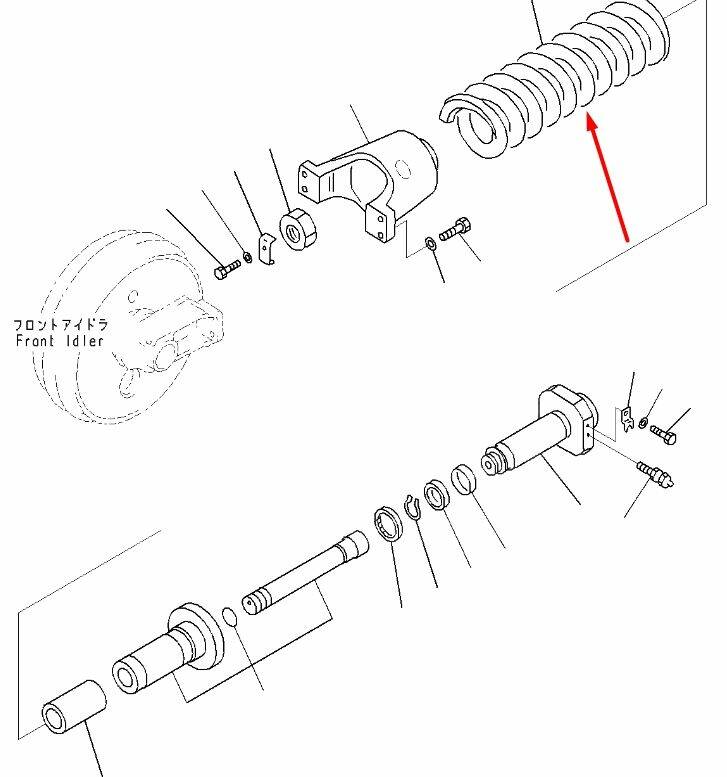 フロントアイドラ
Front Idler