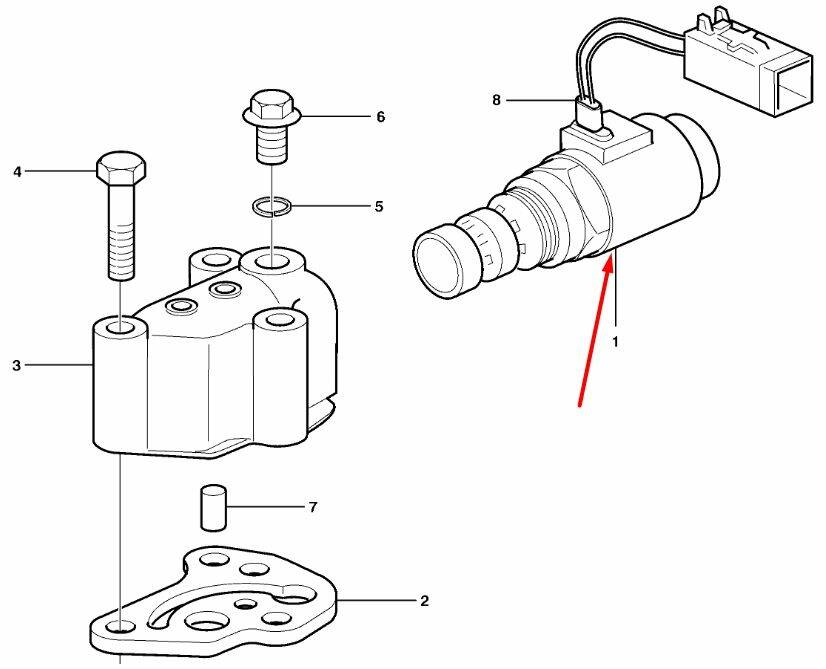 8
6
4
5
1
3
7
2