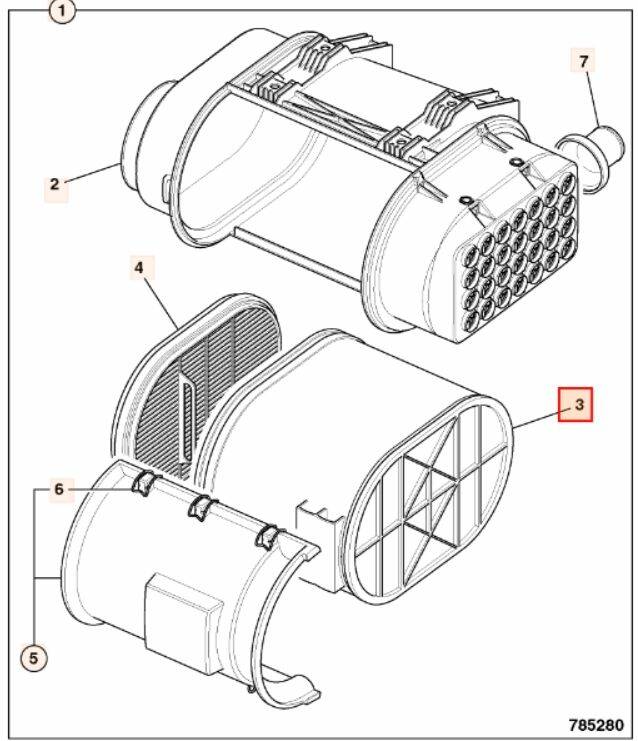 1
7
2
4
3
6
5
785280