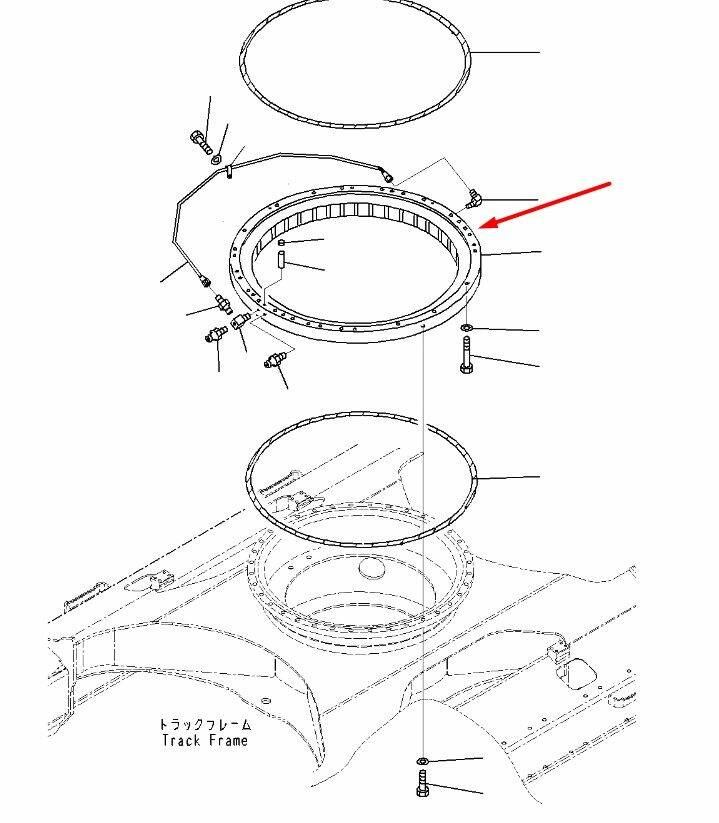 トラックフレーム
Track Frame