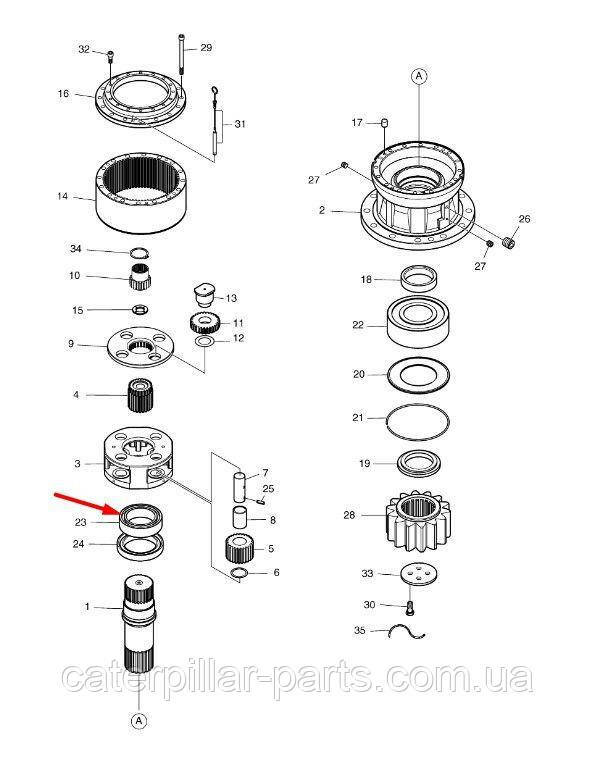 32
29
16
31
14
34
10
13
15
11
12
9
4
3
7
25
23
8
24
5
6
1
A
A
17
27
2
26
27
18
22
20
21
19
28
33
30
35
caterpillar-parts.com.ua