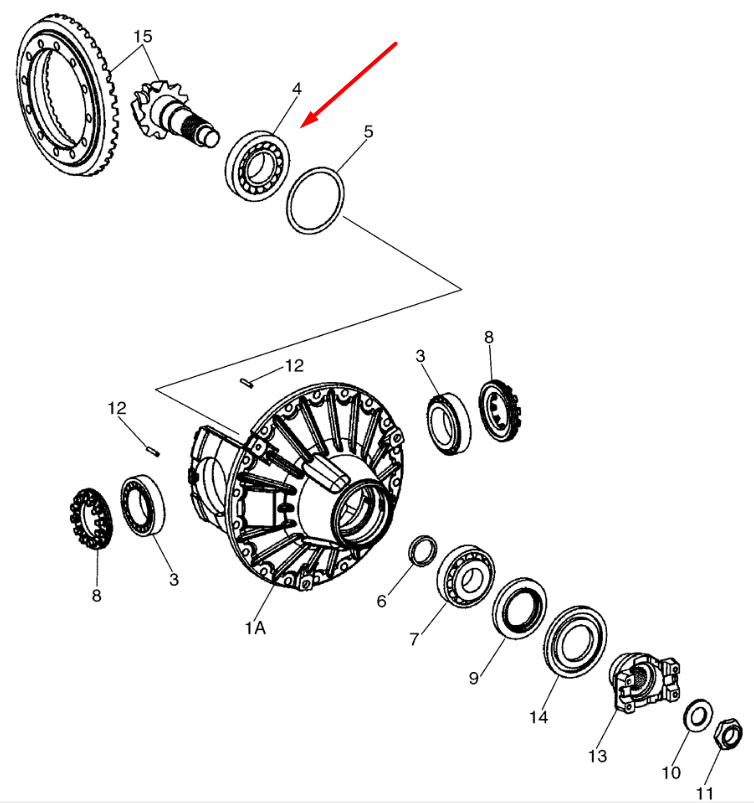 15
4
5
12
3
8
12
8
3
1A
6
7
9
14
13
10
11