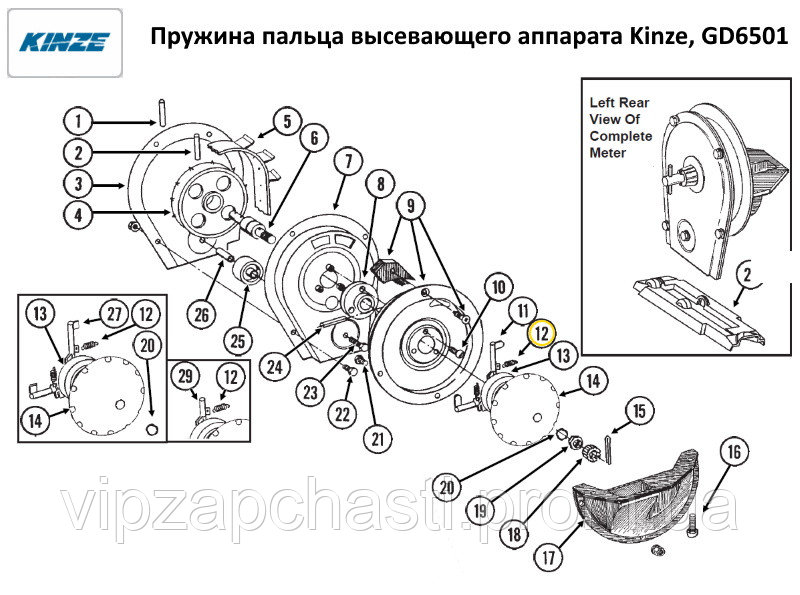 KINZE

Пружина пальца высевающего аппарата Kinze, GD6501

Left Rear View Of Complete Meter

2

1
2
3
4
5
6
7
8
9
10
11
12
13
14
15
16
17
18
19
20
21
22
23
24
25
26

13
27
12
20
14

29
12

vipzapchasti.prom.ua