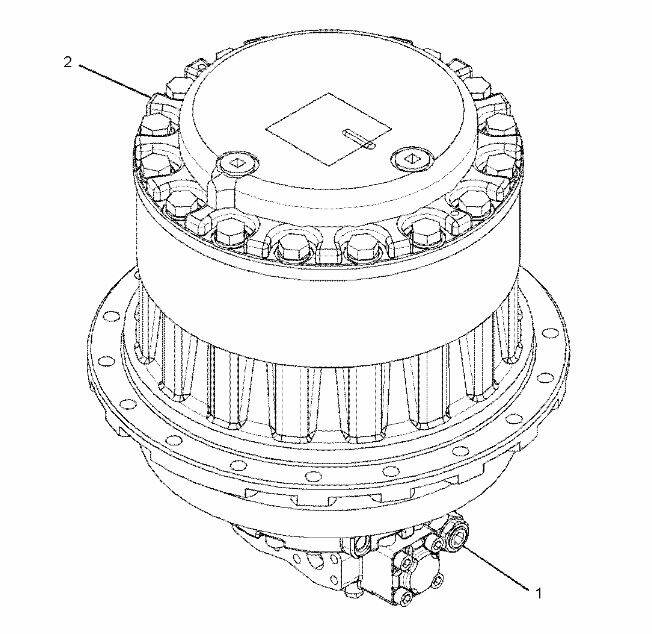 2

1