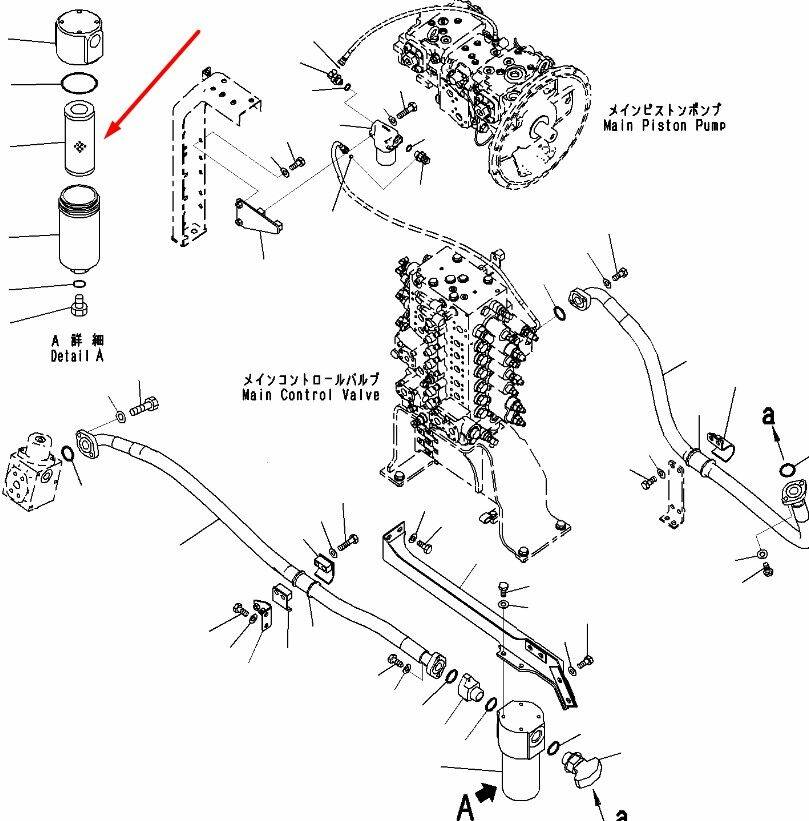 メインピストンポンプ
Main Piston Pump

A 詳細
Detail A

メインコントロールバルブ
Main Control Valve

a

A

a