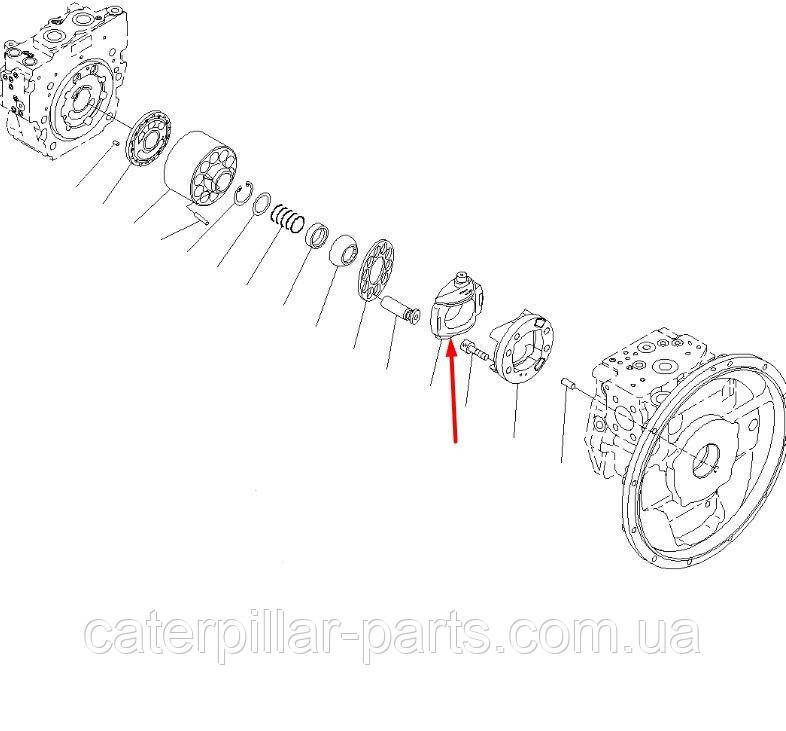 caterpillar-parts.com.ua