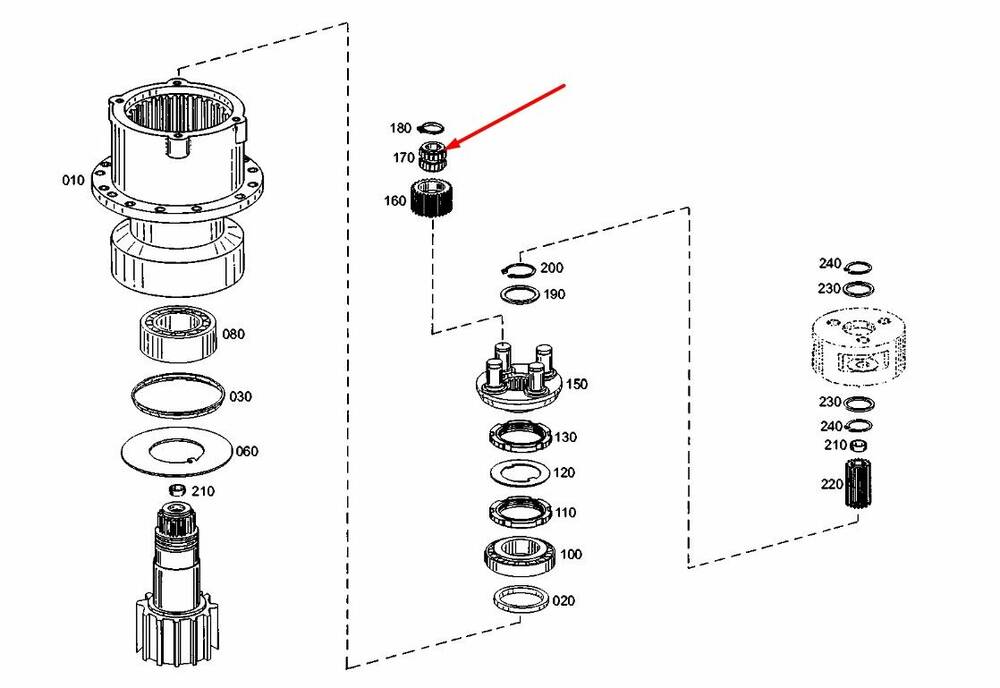 010
080
030
060
210
180
170
160
200
190
150
130
120
110
100
020
240
230
230
240
210
220