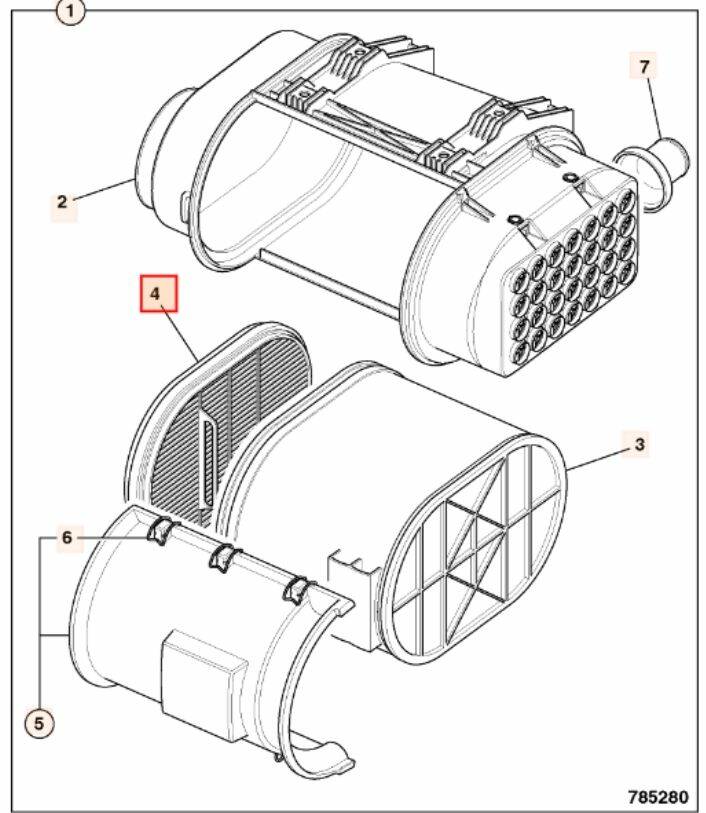 1
7
2
4
3
6
5
785280