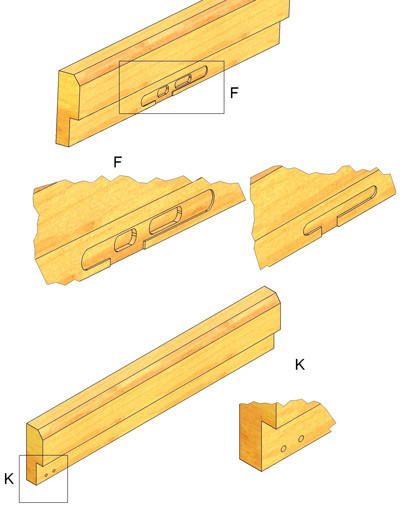 F

F

K

K